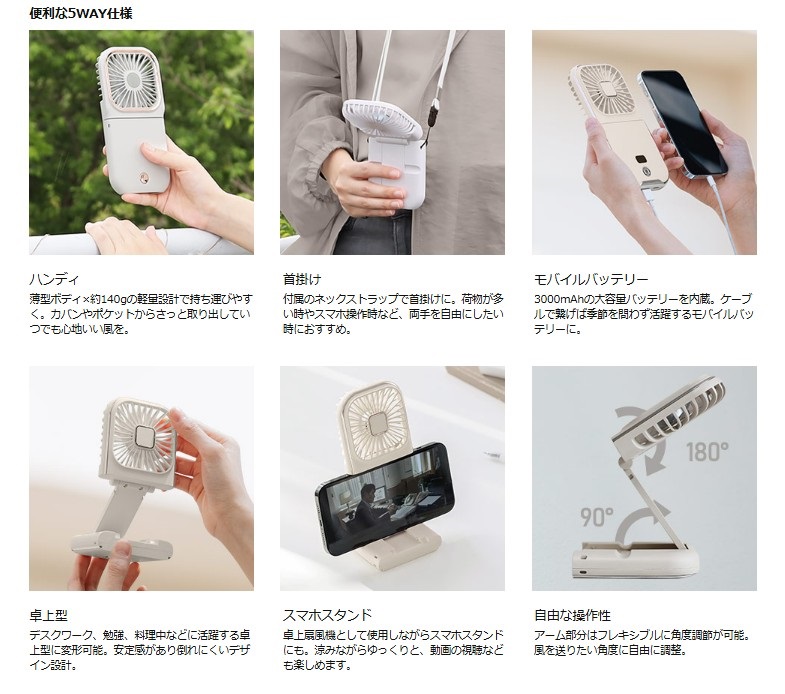 便利な5WAY仕様

ハンディ
薄型ボディ×約140gの軽量設計で持ち運びやすく。カバンやポケットからさっと取り出していつでも心地いい風を。

首掛け
付属のネックストラップで首掛けに。荷物が多い時やスマホ操作時など、両手を自由にしたい時におすすめ。

モバイルバッテリー
3000mAhの大容量バッテリーを内蔵。ケーブルで繋げば季節を問わず活躍するモバイルバッテリーに。

卓上型
デスクワーク、勉強、料理中などに活躍する卓上型に変形可能。安定感があり倒れにくいデザイン設計。

スマホスタンド
卓上扇風機として使用しながらスマホスタンドにも。涼みながらゆっくりと、動画の視聴なども楽しめます。

180°
90°

自由な操作性
アーム部分はフレキシブルに角度調節が可能。風を送りたい角度に自由に調整。